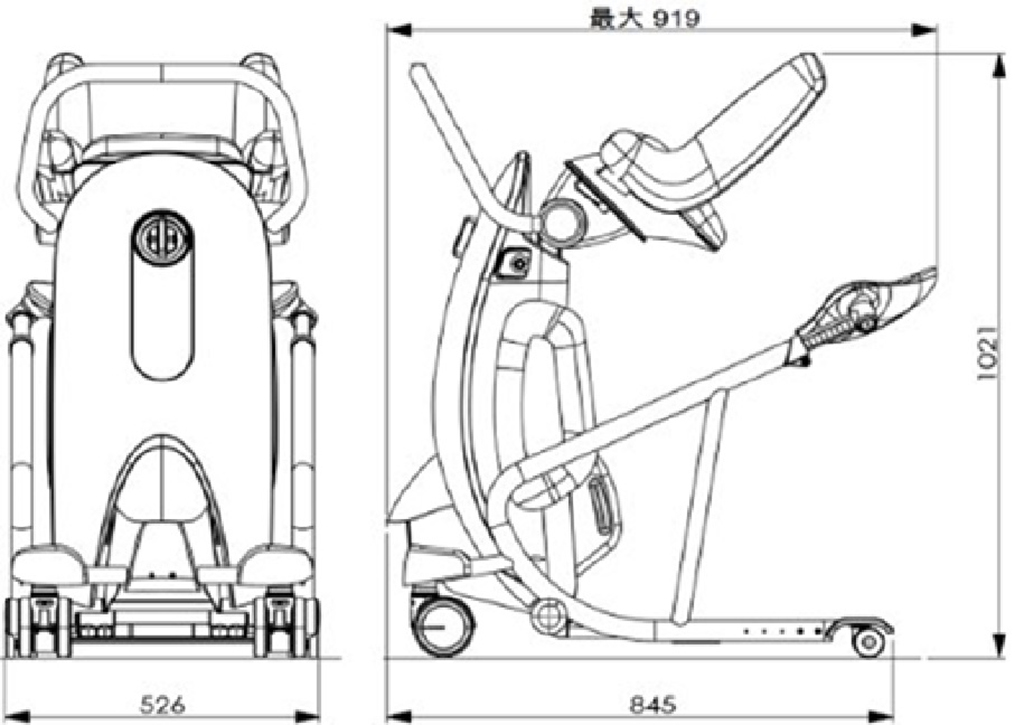 最大 919

1021

526

845