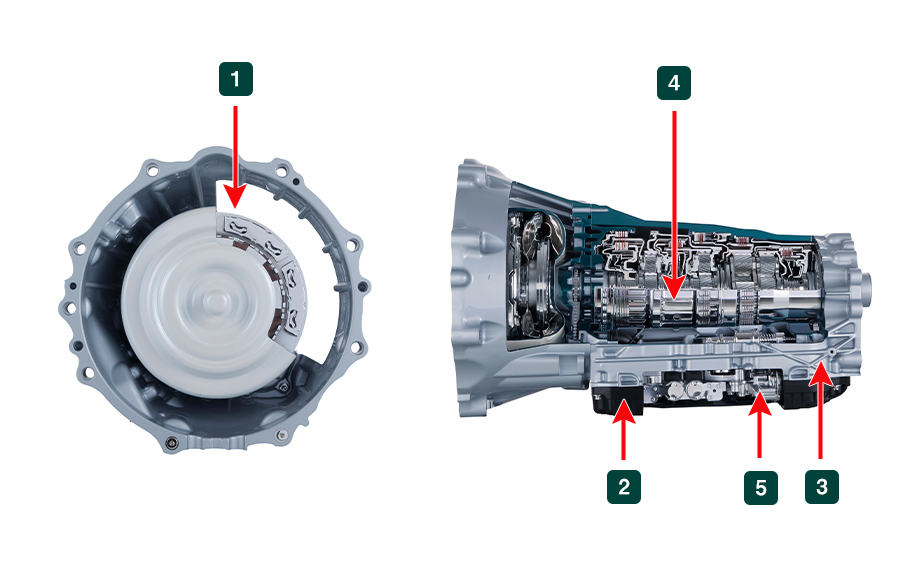 1
4
2
5
3