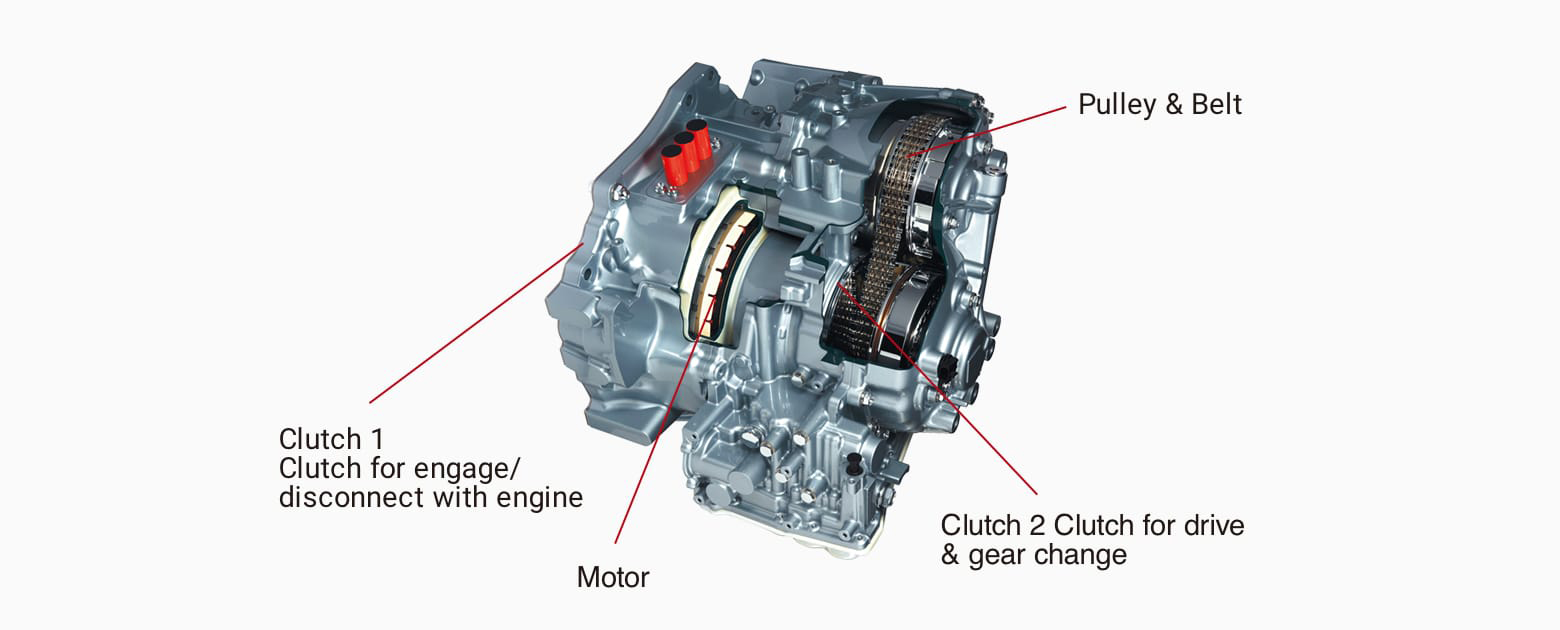 Pulley & Belt

Clutch 1
Clutch for engage/
disconnect with engine

Motor

Clutch 2 Clutch for drive
& gear change